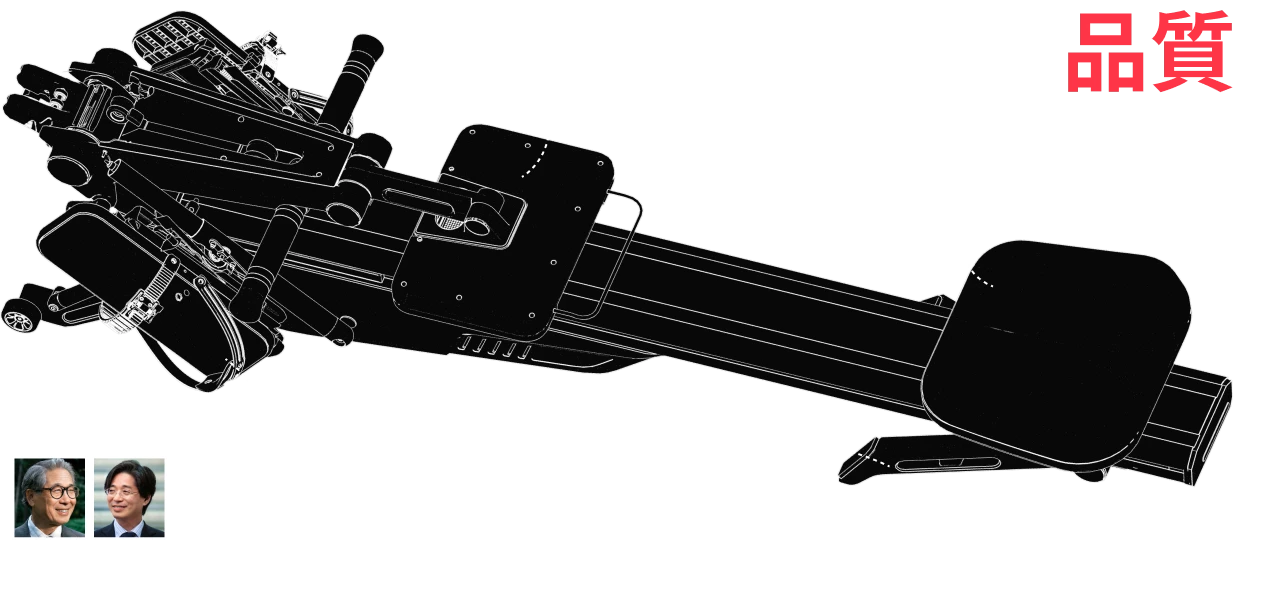 品質